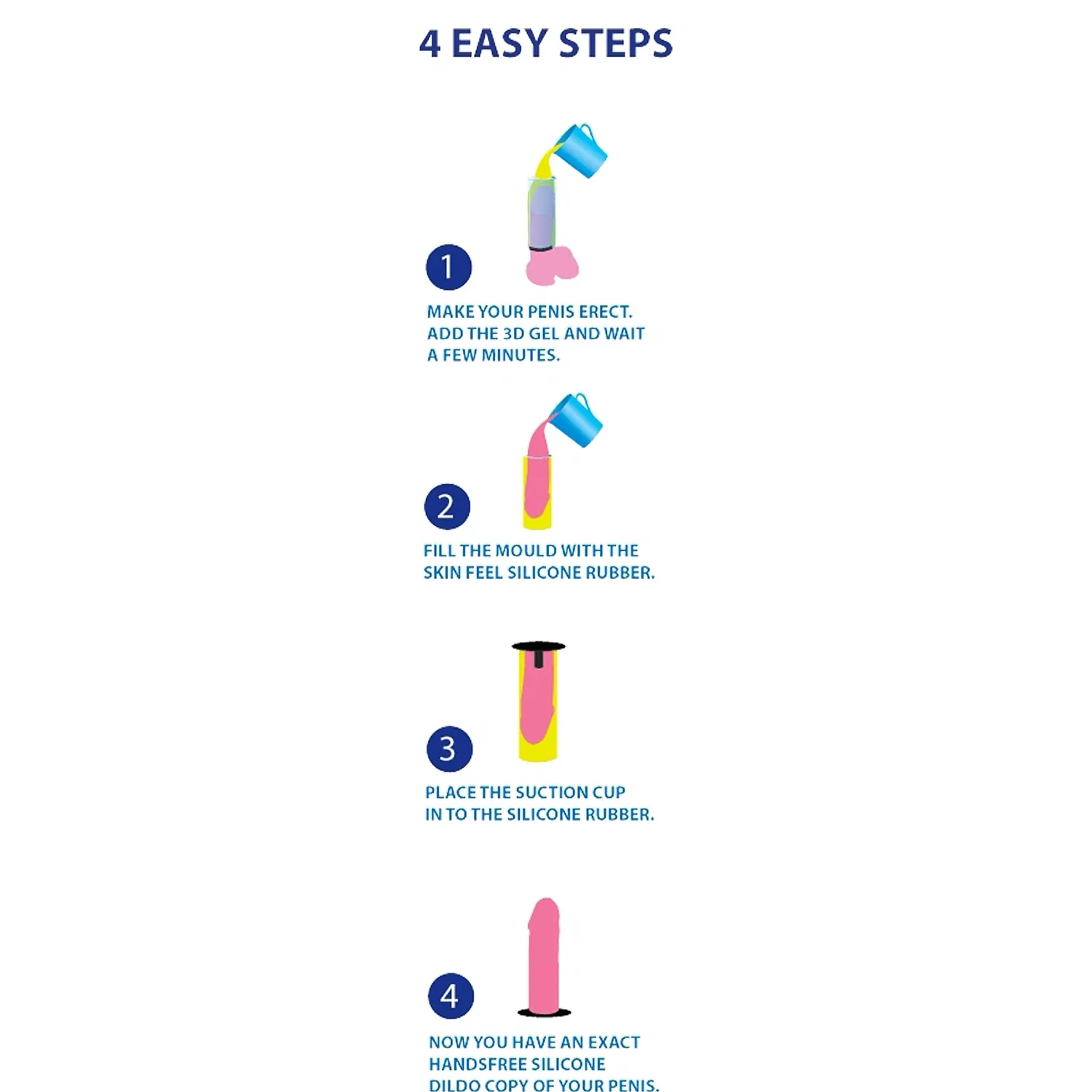 4 EASY STEPS

1

MAKE YOUR PENIS ERECT. ADD THE 3D GEL AND WAIT A FEW MINUTES.

2

FILL THE MOULD WITH THE SKIN FEEL SILICONE RUBBER.

3

PLACE THE SUCTION CUP IN TO THE SILICONE RUBBER.

4

NOW YOU HAVE AN EXACT HANDSFREE SILICONE DILDO COPY OF YOUR PENIS.