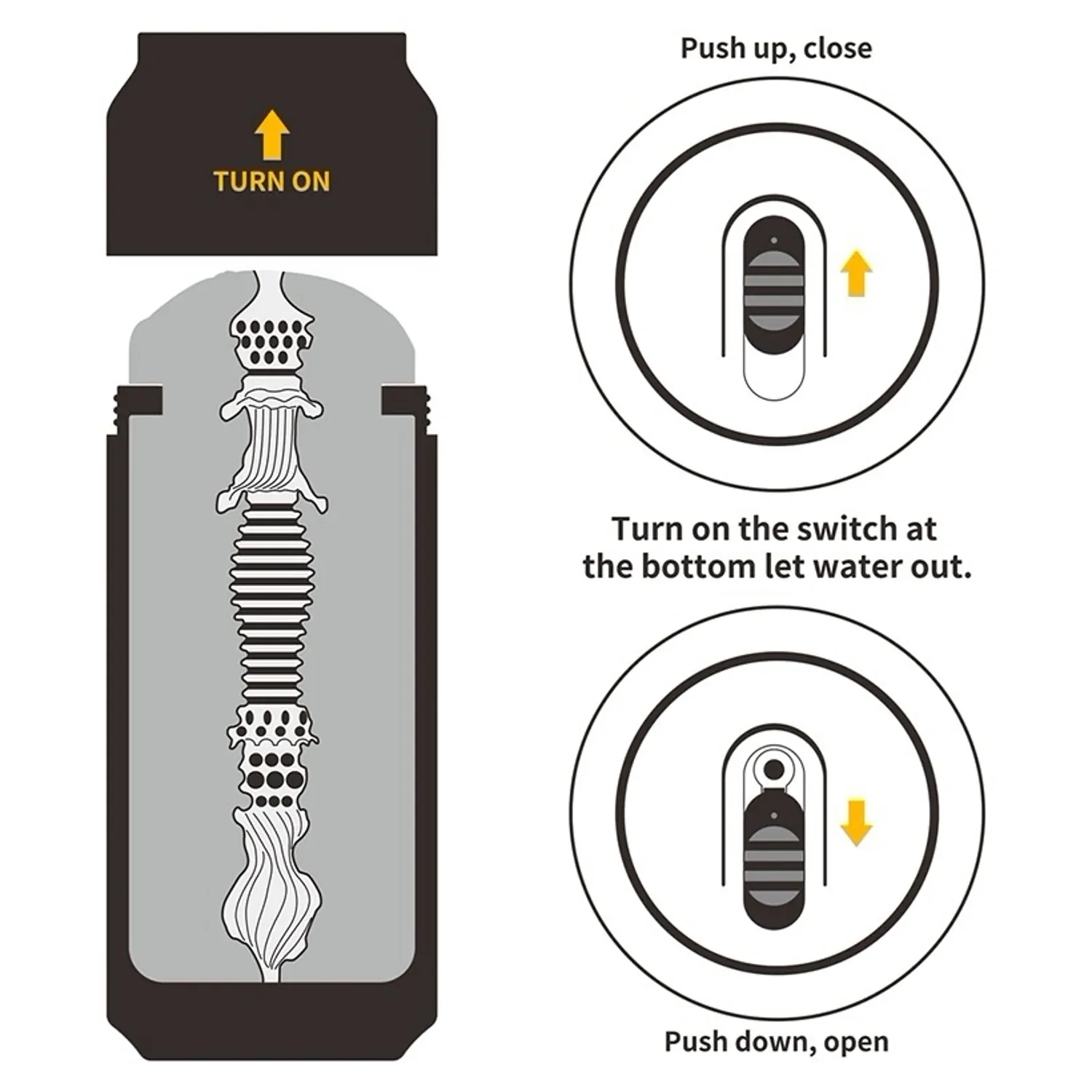 TURN ON

Push up, close

Turn on the switch at the bottom let water out.

Push down, open