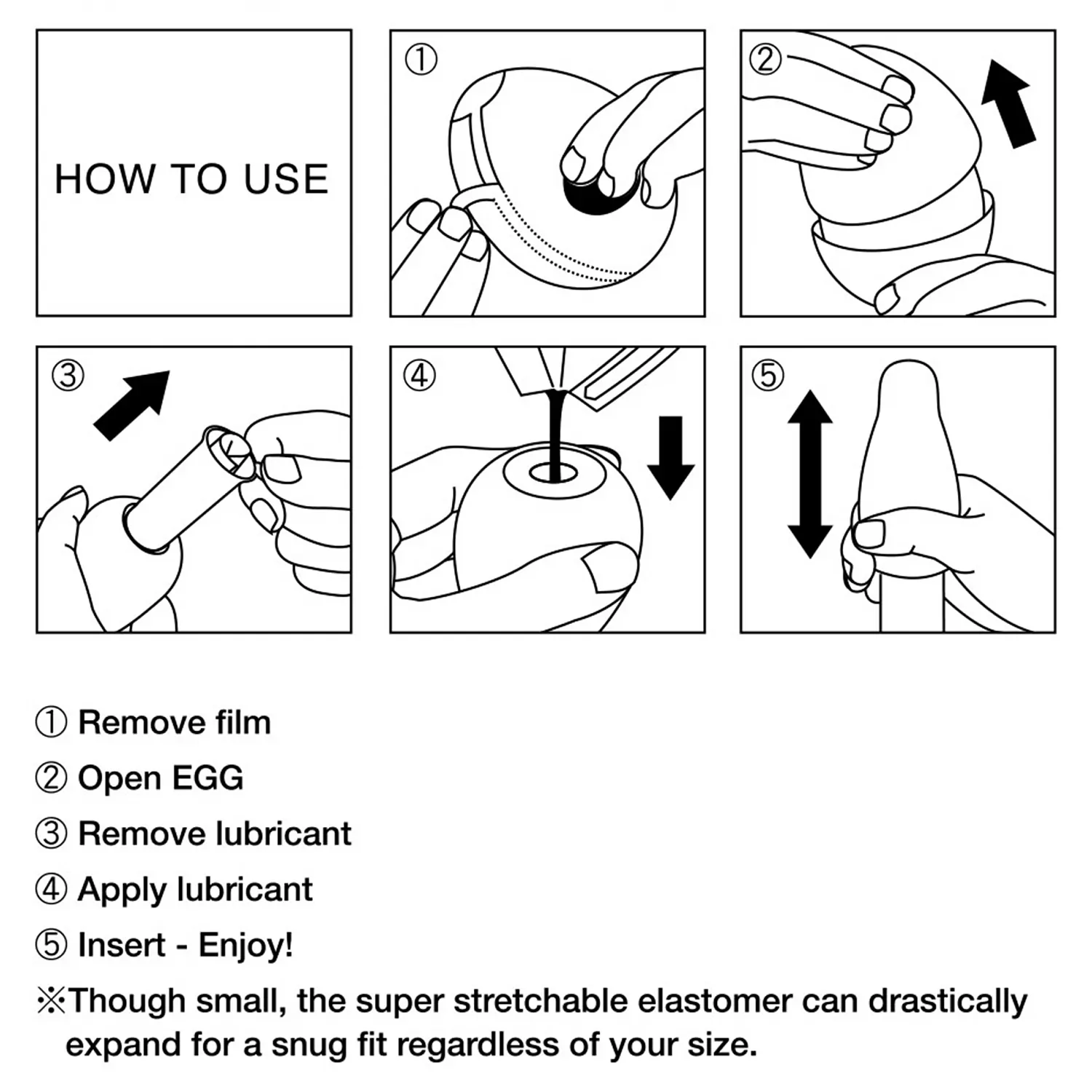 HOW TO USE

①

②

③

④

⑤

① Remove film

② Open EGG

③ Remove lubricant

④ Apply lubricant

⑤ Insert - Enjoy!

※Though small, the super stretchable elastomer can drastically expand for a snug fit regardless of your size.