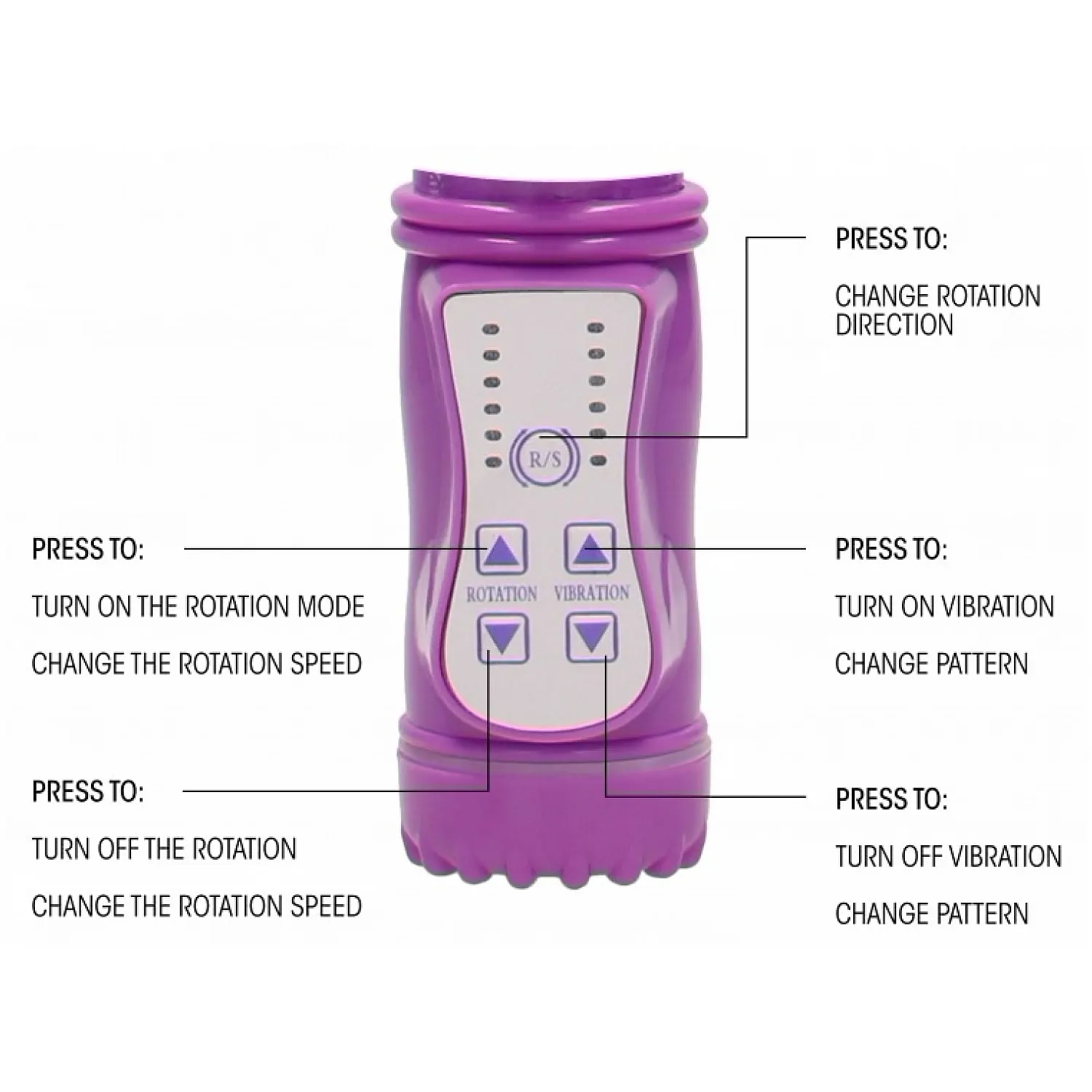 PRESS TO:

CHANGE ROTATION DIRECTION

R/S

PRESS TO:

TURN ON THE ROTATION MODE

CHANGE THE ROTATION SPEED

ROTATION

VIBRATION

PRESS TO:

TURN ON VIBRATION

CHANGE PATTERN

PRESS TO:

TURN OFF THE ROTATION

CHANGE THE ROTATION SPEED

PRESS TO:

TURN OFF VIBRATION

CHANGE PATTERN