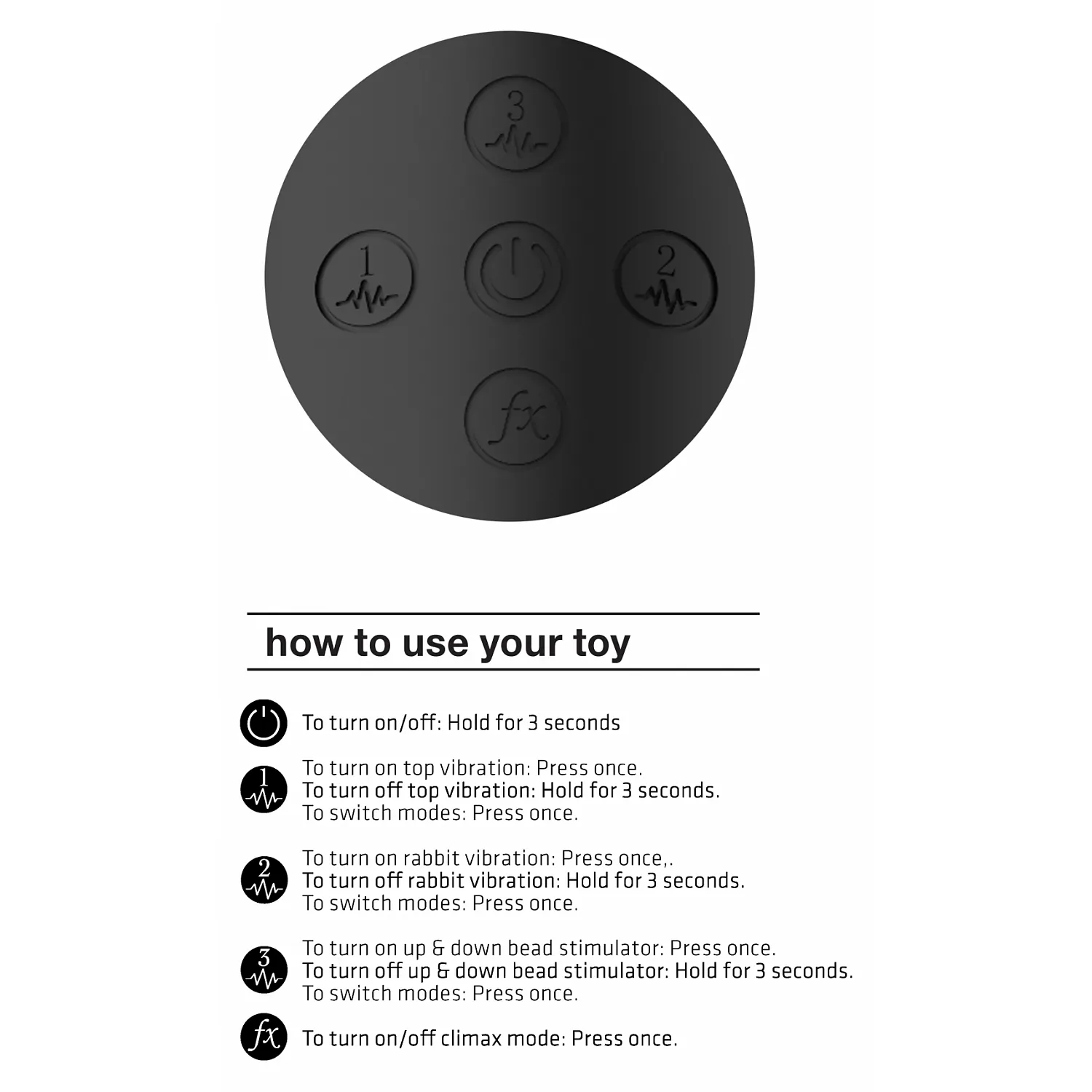 3

1

2

fx

how to use your toy

To turn on/off: Hold for 3 seconds

1
To turn on top vibration: Press once.
To turn off top vibration: Hold for 3 seconds.
To switch modes: Press once.

2
To turn on rabbit vibration: Press once,.
To turn off rabbit vibration: Hold for 3 seconds.
To switch modes: Press once.

3
To turn on up & down bead stimulator: Press once.
To turn off up & down bead stimulator: Hold for 3 seconds.
To switch modes: Press once.

fx
To turn on/off climax mode: Press once.