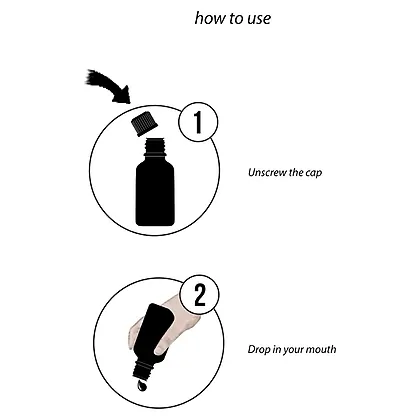 how to use

1

Unscrew the cap

2

Drop in your mouth