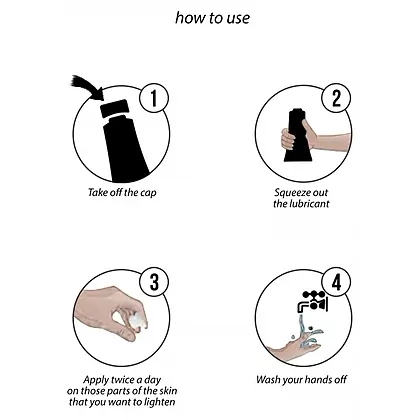 how to use

1

Take off the cap

2

Squeeze out the lubricant

3

Apply twice a day on those parts of the skin that you want to lighten

4

Wash your hands off