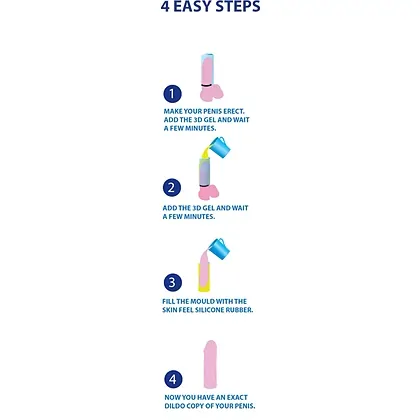 4 EASY STEPS

1

MAKE YOUR PENIS ERECT. ADD THE 3D GEL AND WAIT A FEW MINUTES.

2

ADD THE 3D GEL AND WAIT A FEW MINUTES.

3

FILL THE MOULD WITH THE SKIN FEEL SILICONE RUBBER.

4

NOW YOU HAVE AN EXACT DILDO COPY OF YOUR PENIS.