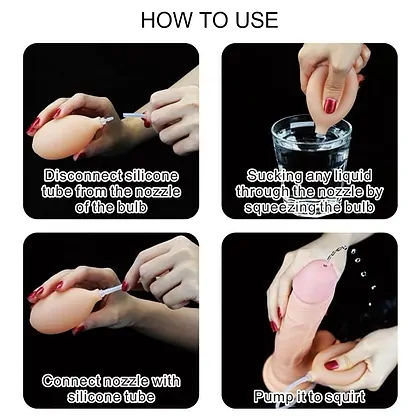 HOW TO USE

Disconnect silicone tube from the nozzle of the bulb

Sucking any liquid through the nozzle by squeezing the bulb

Connect nozzle with silicone tube

Pump it to squirt