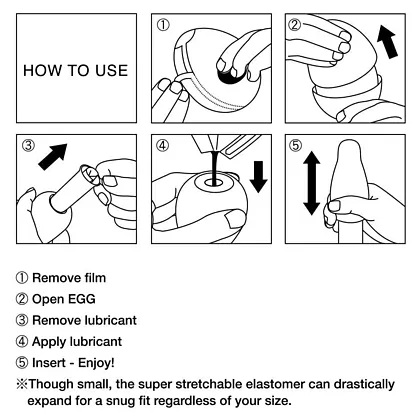 HOW TO USE

①

②

③

④

⑤

① Remove film

② Open EGG

③ Remove lubricant

④ Apply lubricant

⑤ Insert - Enjoy!

※Though small, the super stretchable elastomer can drastically expand for a snug fit regardless of your size.