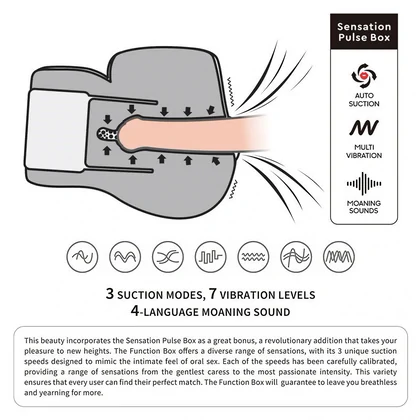 Sensation Pulse Box

AUTO SUCTION

MULTI VIBRATION

MOANING SOUNDS

3 SUCTION MODES, 7 VIBRATION LEVELS
4-LANGUAGE MOANING SOUND

This beauty incorporates the Sensation Pulse Box as a great bonus, a revolutionary addition that takes your pleasure to new heights. The Function Box offers a diverse range of sensations, with its 3 unique suction speeds designed to mimic the intimate feel of oral sex. Each of the speeds has been carefully calibrated, providing a range of sensations from the gentlest caress to the most passionate intensity. This variety ensures that every user can find their perfect match. The Function Box will guarantee to leave you breathless and yearning for more.