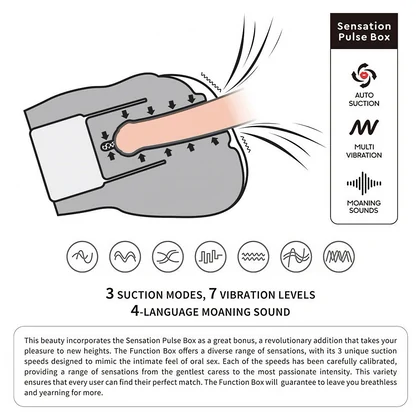 Sensation Pulse Box

AUTO SUCTION

MULTI VIBRATION

MOANING SOUNDS

3 SUCTION MODES, 7 VIBRATION LEVELS
4-LANGUAGE MOANING SOUND

This beauty incorporates the Sensation Pulse Box as a great bonus, a revolutionary addition that takes your pleasure to new heights. The Function Box offers a diverse range of sensations, with its 3 unique suction speeds designed to mimic the intimate feel of oral sex. Each of the speeds has been carefully calibrated, providing a range of sensations from the gentlest caress to the most passionate intensity. This variety ensures that every user can find their perfect match. The Function Box will guarantee to leave you breathless and yearning for more.