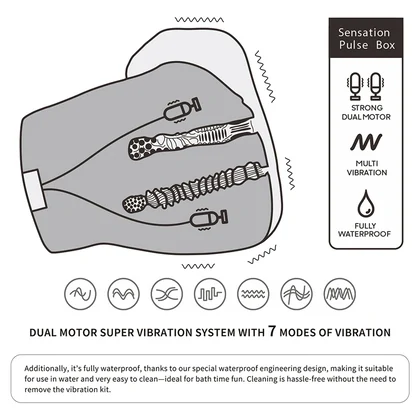 Sensation Pulse Box

STRONG DUAL MOTOR

MULTI VIBRATION

FULLY WATERPROOF

DUAL MOTOR SUPER VIBRATION SYSTEM WITH 7 MODES OF VIBRATION

Additionally, it's fully waterproof, thanks to our special waterproof engineering design, making it suitable for use in water and very easy to clean—ideal for bath time fun. Cleaning is hassle-free without the need to remove the vibration kit.