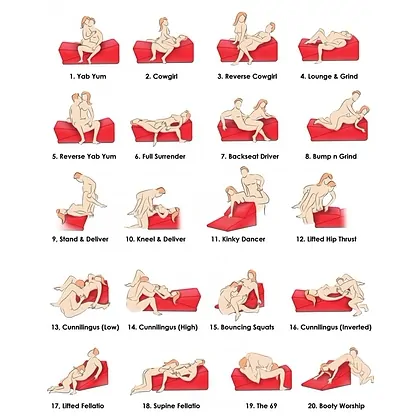 1. Yab Yum
2. Cowgirl
3. Reverse Cowgirl
4. Lounge & Grind

5. Reverse Yab Yum
6. Full Surrender
7. Backseat Driver
8. Bump n Grind

9. Stand & Deliver
10. Kneel & Deliver
11. Kinky Dancer
12. Lifted Hip Thrust

13. Cunnilingus (Low)
14. Cunnilingus (High)
15. Bouncing Squats
16. Cunnilingus (Inverted)

17. Lifted Fellatio
18. Supine Fellatio
19. The 69
20. Booty Worship