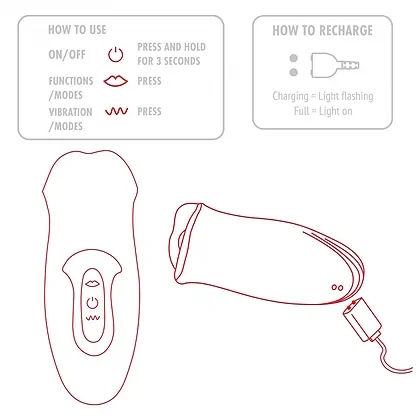 HOW TO USE

ON/OFF PRESS AND HOLD FOR 3 SECONDS

FUNCTIONS /MODES PRESS

VIBRATION /MODES PRESS

HOW TO RECHARGE

Charging = Light flashing
Full = Light on