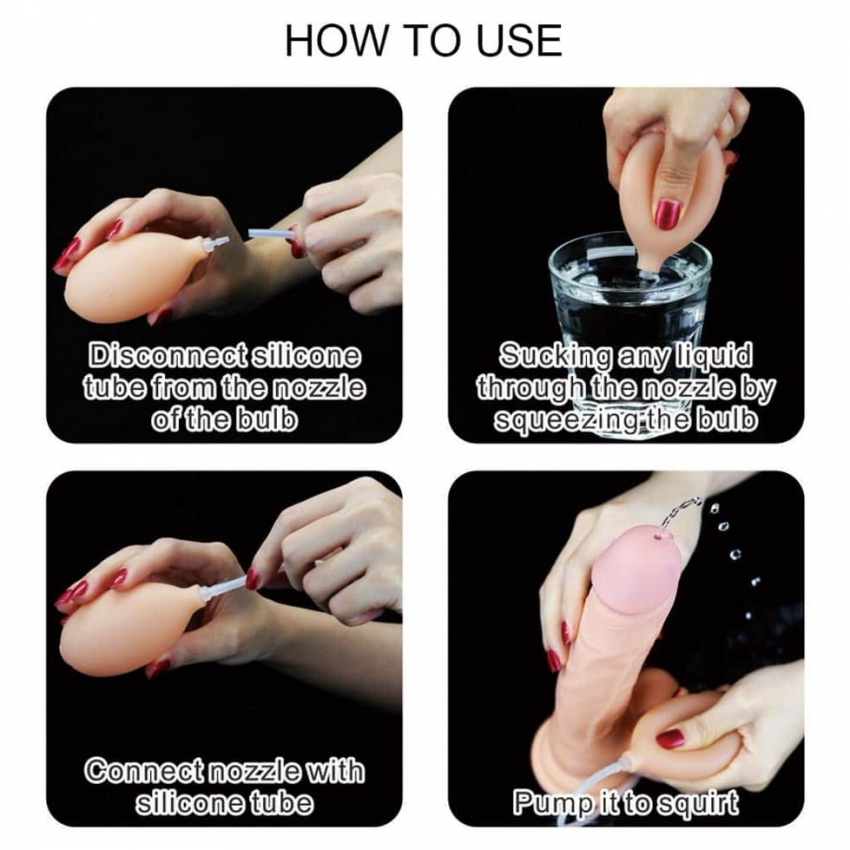 HOW TO USE

Disconnect silicone tube from the nozzle of the bulb

Sucking any liquid through the nozzle by squeezing the bulb

Connect nozzle with silicone tube

Pump it to squirt